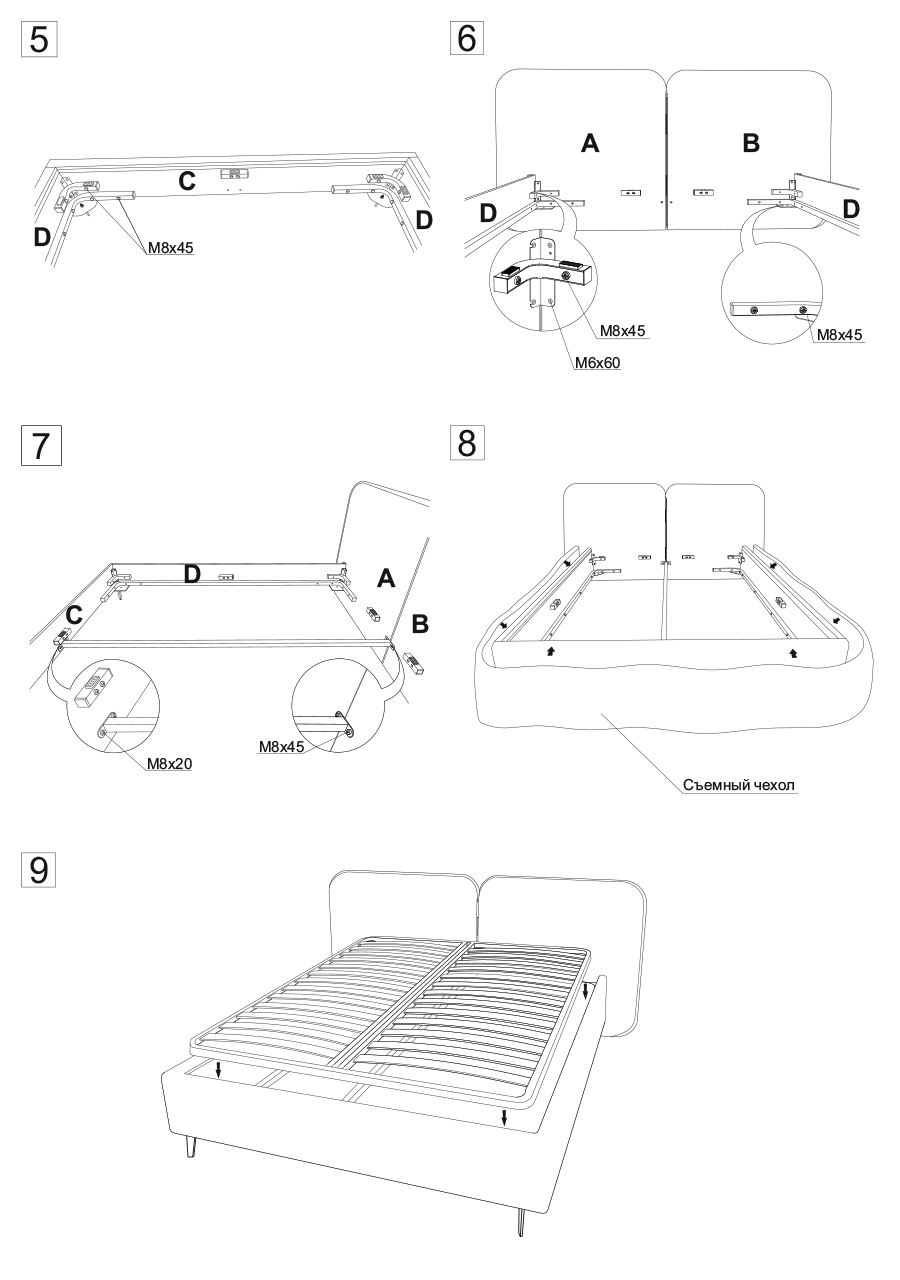 5

C

D

D

M8x45

6

A

B

D

D

M8x45

M6x60

M8x45

7

D

A

C

B

M8x20

M8x45

8

Съемный чехол

9